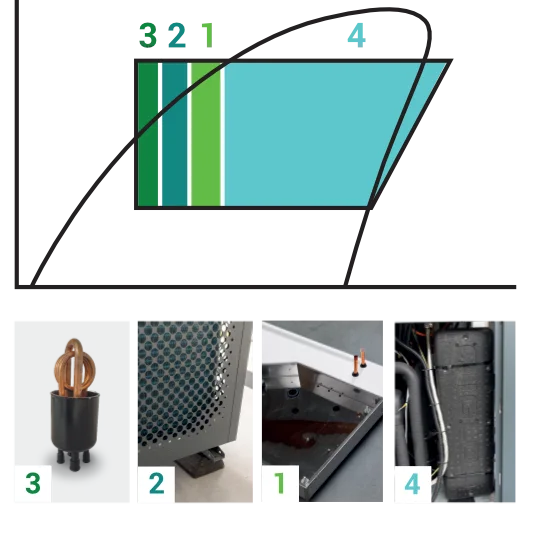 3 2 1 4

3

2

1

4